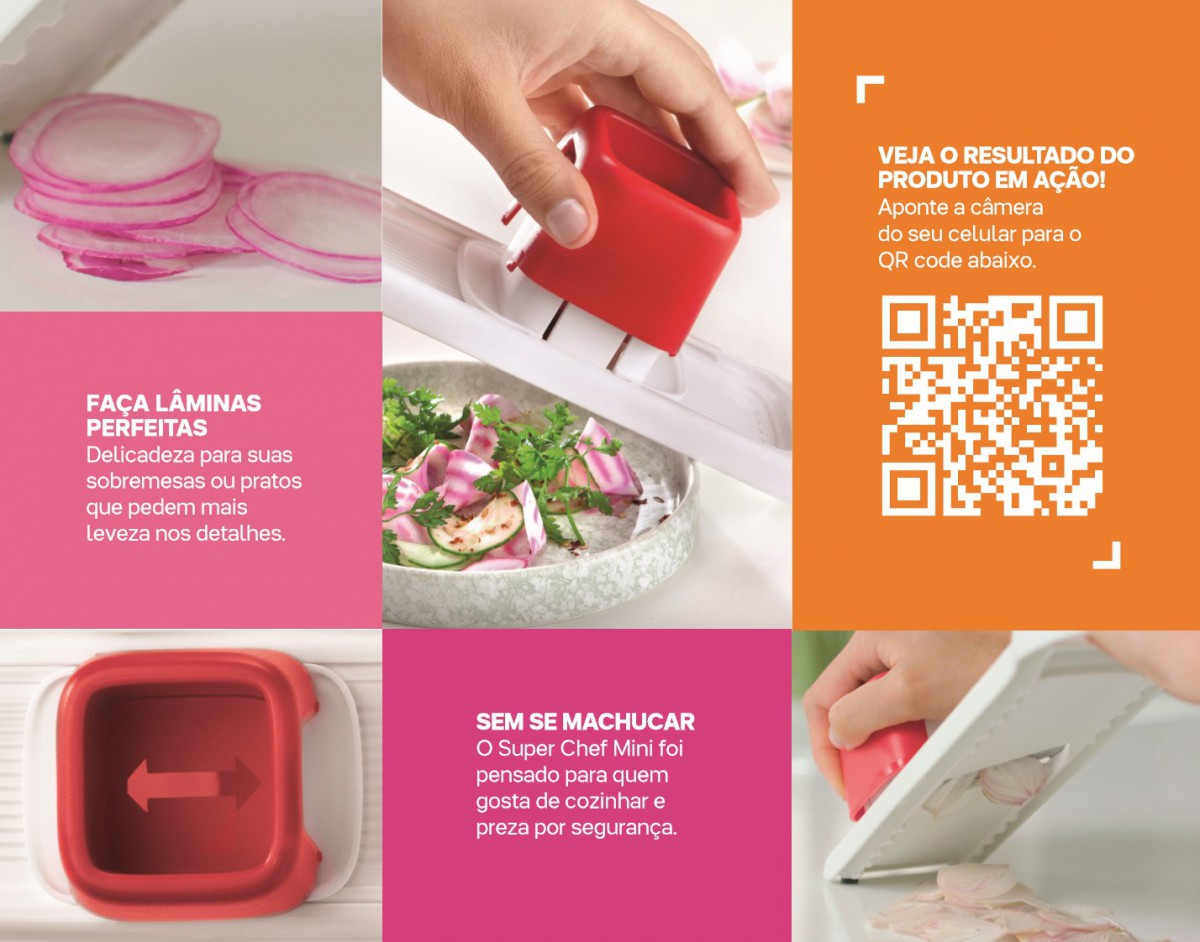 FAÇA LÂMINAS PERFEITAS
Delicadeza para suas sobremesas ou pratos que pedem mais leveza nos detalhes.

VEJA O RESULTADO DO PRODUTO EM AÇÃO!
Aponte a câmera do seu celular para o QR code abaixo.

SEM SE MACHUCAR
O Super Chef Mini foi pensado para quem gosta de cozinhar e preza por segurança.